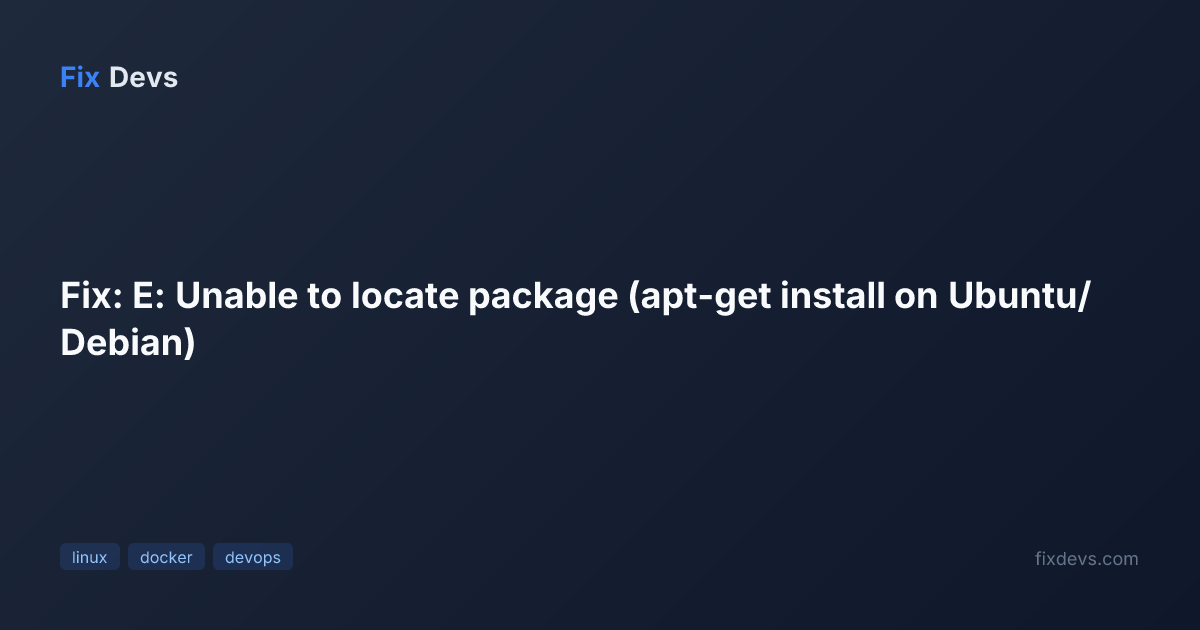 Fix Devs

Fix: E: Unable to locate package (apt-get install on Ubuntu/Debian)

linux docker devops

fixdevs.com