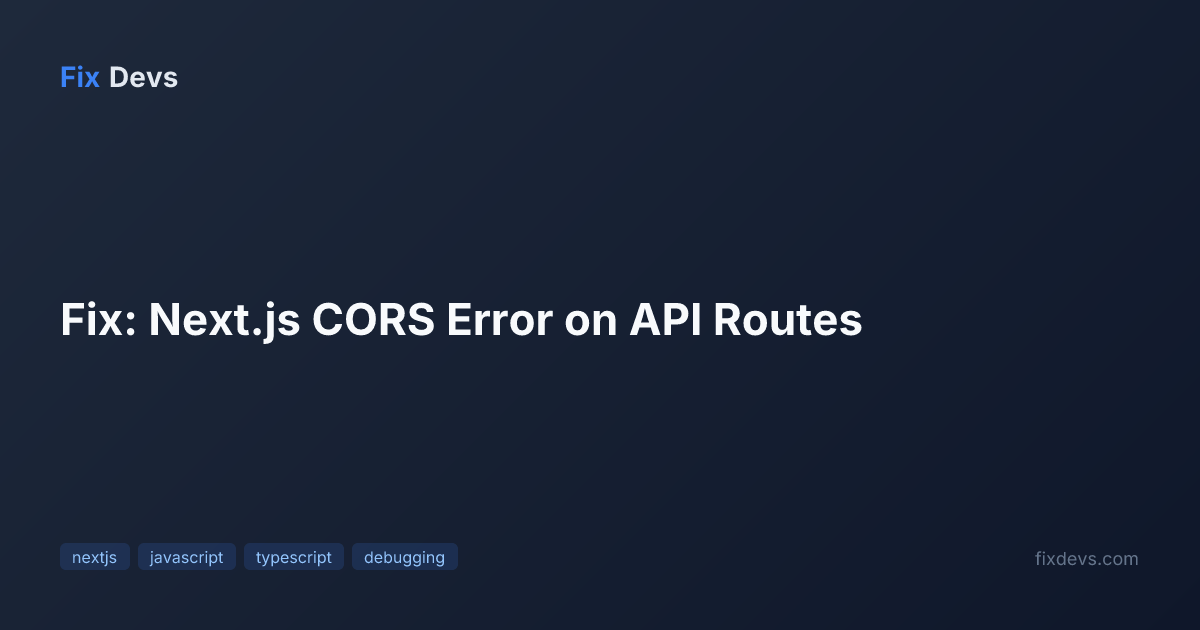 Fix Devs

Fix: Next.js CORS Error on API Routes

nextjs javascript typescript debugging

fixdevs.com