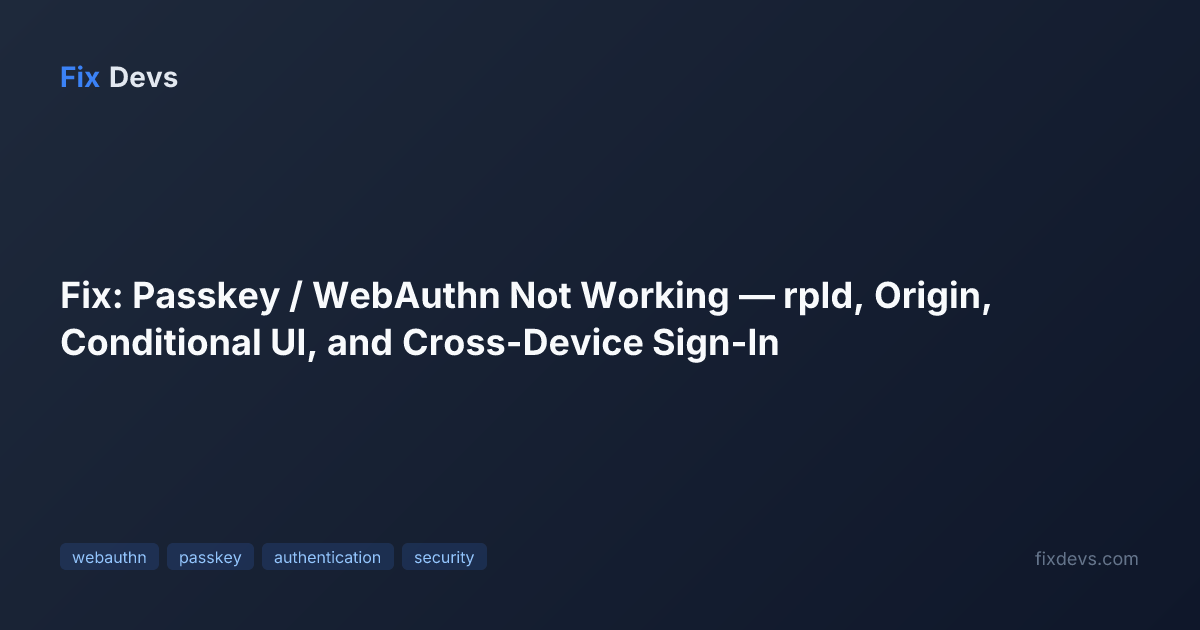 Fix Devs

Fix: Passkey / WebAuthn Not Working — rpId, Origin, Conditional UI, and Cross-Device Sign-In

webauthn passkey authentication security

fixdevs.com