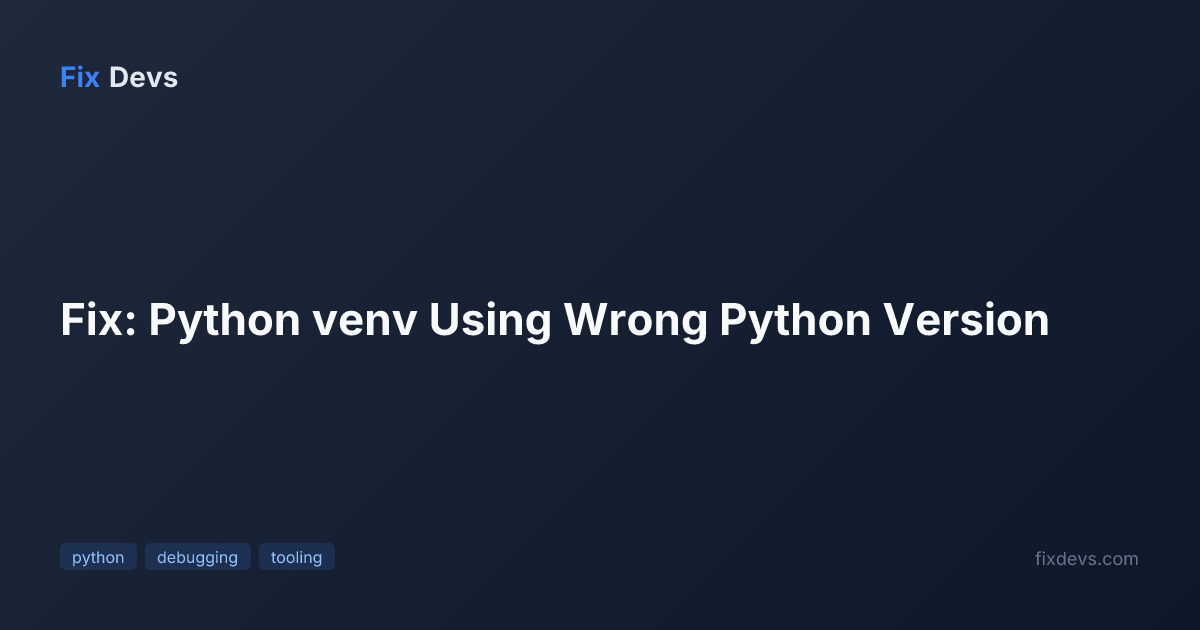 Fix Devs

Fix: Python venv Using Wrong Python Version

python debugging tooling

fixdevs.com