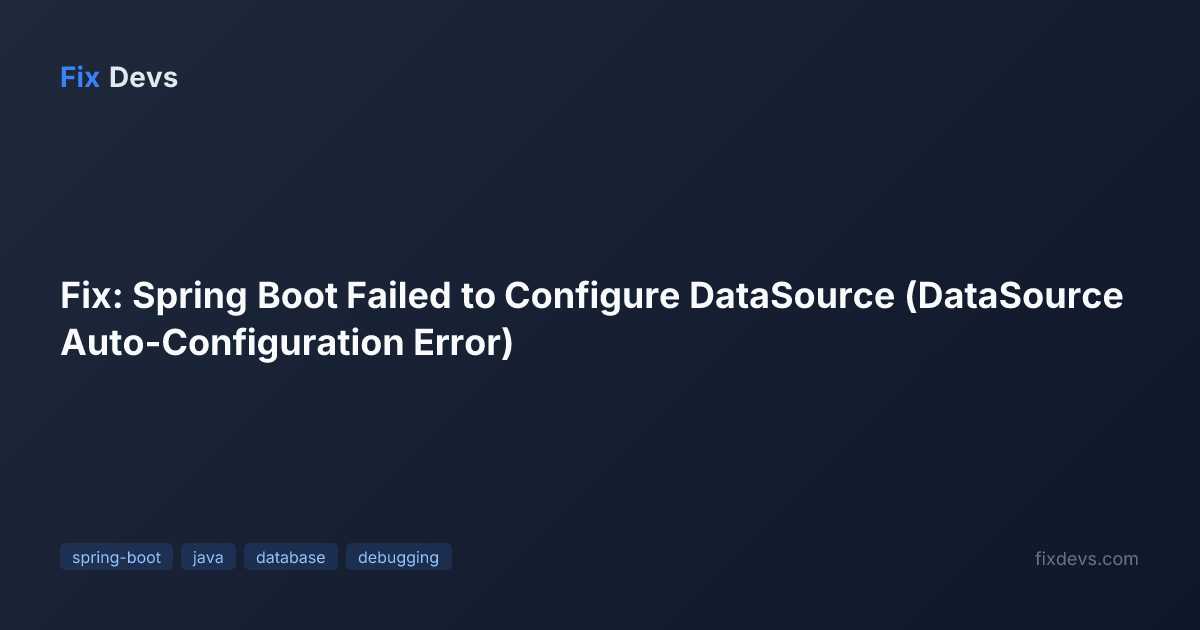 Fix Devs

Fix: Spring Boot Failed to Configure DataSource (DataSource Auto-Configuration Error)

spring-boot java database debugging

fixdevs.com