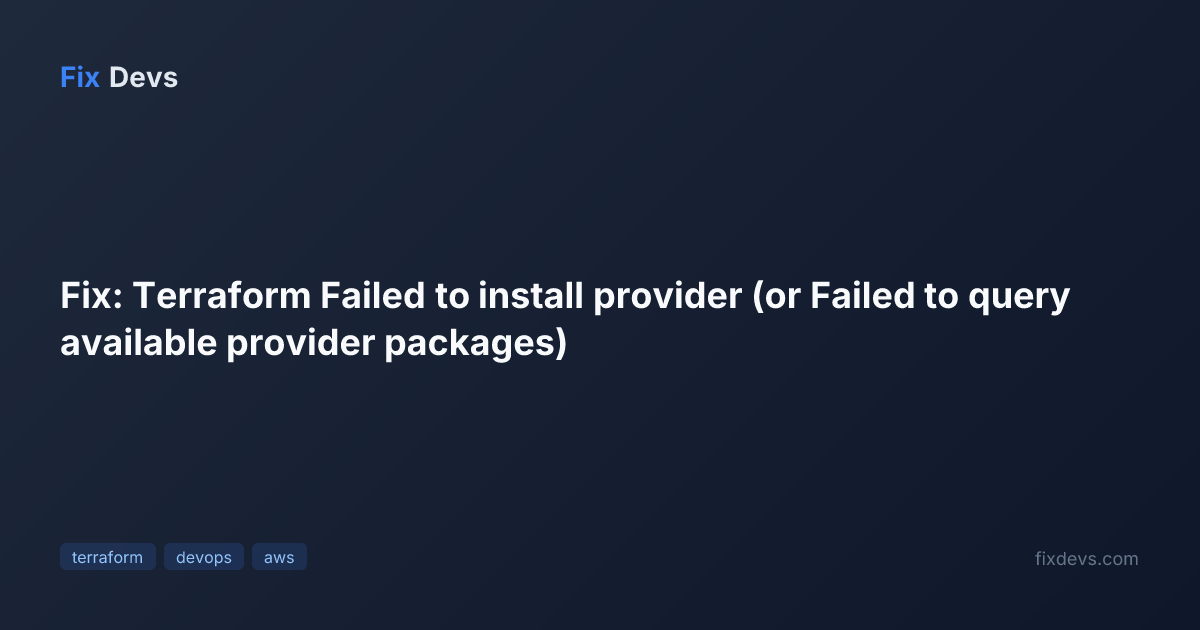 Fix Devs

Fix: Terraform Failed to install provider (or Failed to query available provider packages)

terraform devops aws

fixdevs.com